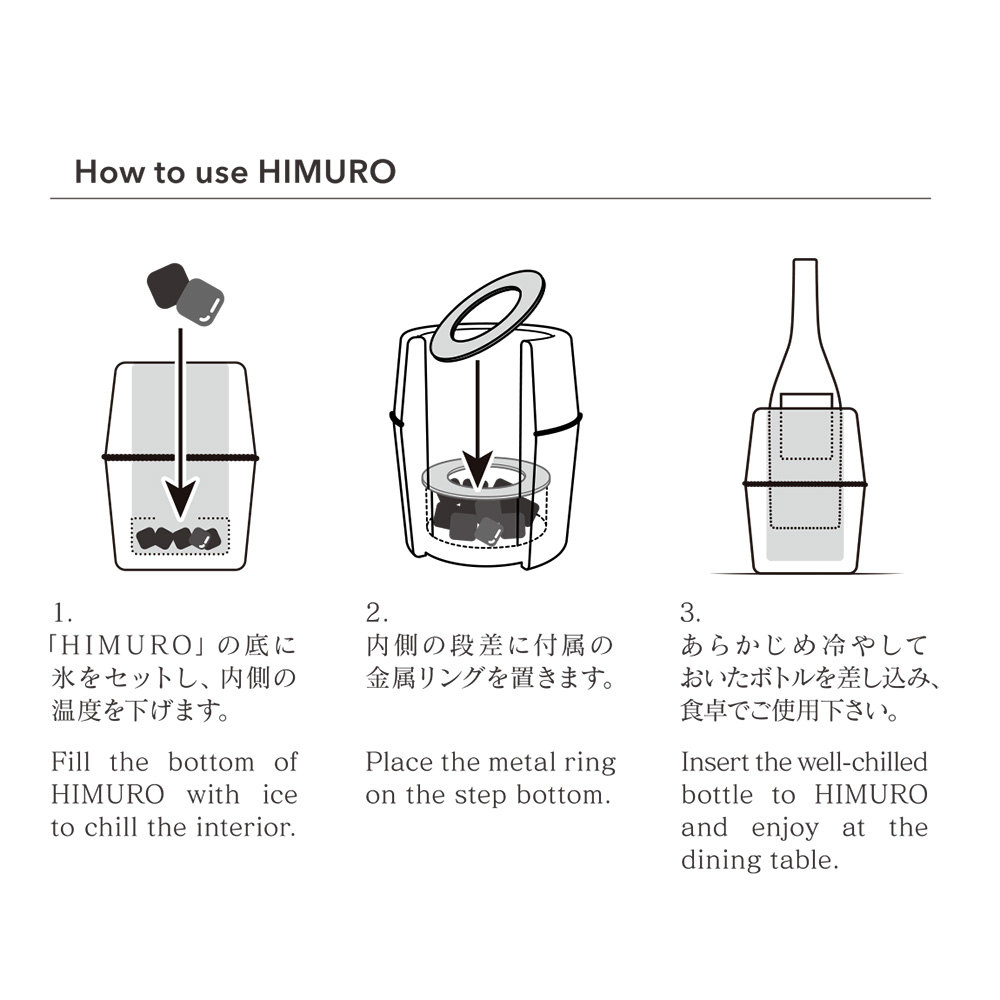 How to use HIMURO

1.
「HIMURO」の底に氷をセットし、内側の温度を下げます。

Fill the bottom of HIMURO with ice to chill the interior.

2.
内側の段差に付属の金属リングを置きます。

Place the metal ring on the step bottom.

3.
あらかじめ冷やしておいたボトルを差し込み、食卓でご使用下さい。

Insert the well-chilled bottle to HIMURO and enjoy at the dining table.