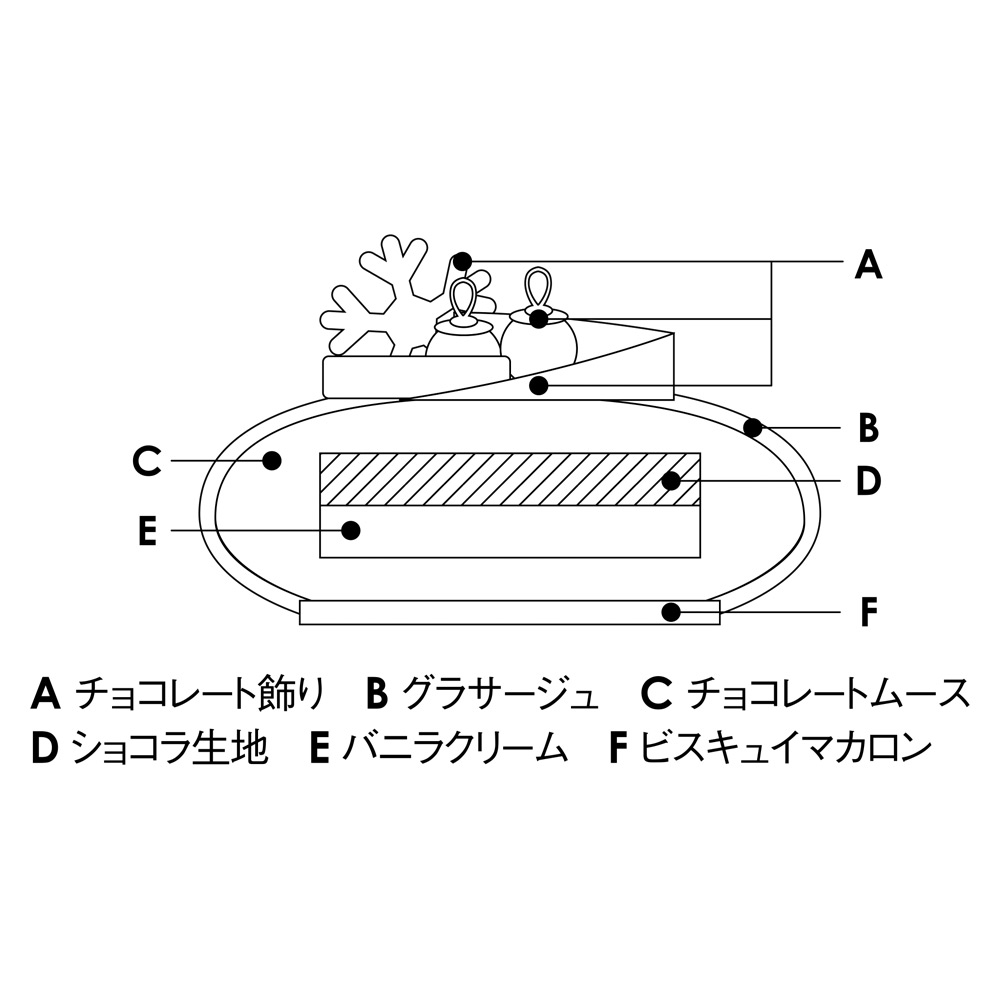 A
B
C
D
E
F

A チョコレート飾り　B グラサージュ　C チョコレートムース
D ショコラ生地　E バニラクリーム　F ビスキュイマカロン