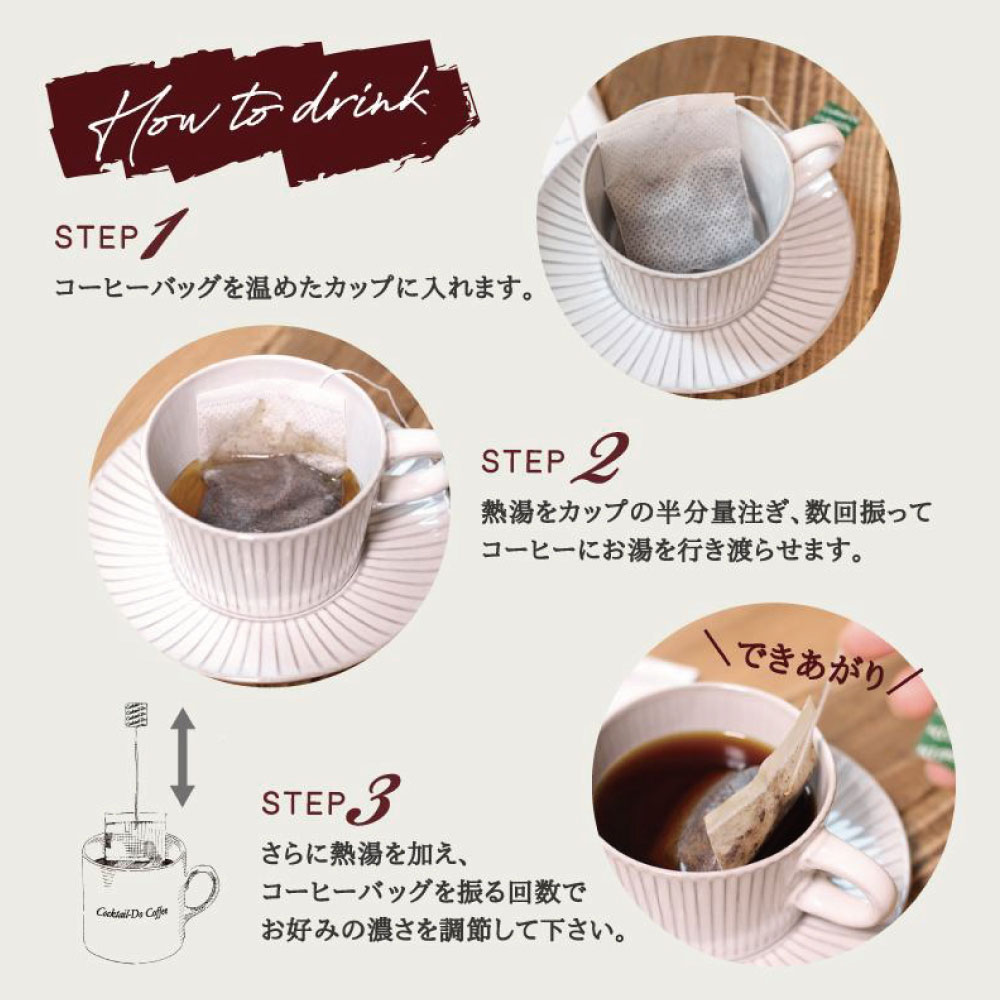 How to drink

STEP 1
コーヒーバッグを温めたカップに入れます。

STEP 2
熱湯をカップの半分量注ぎ、数回振ってコーヒーにお湯を行き渡らせます。

\できあがり/

STEP 3
さらに熱湯を加え、コーヒーバッグを振る回数でお好みの濃さを調節して下さい。

Cocktail-Do Coffee