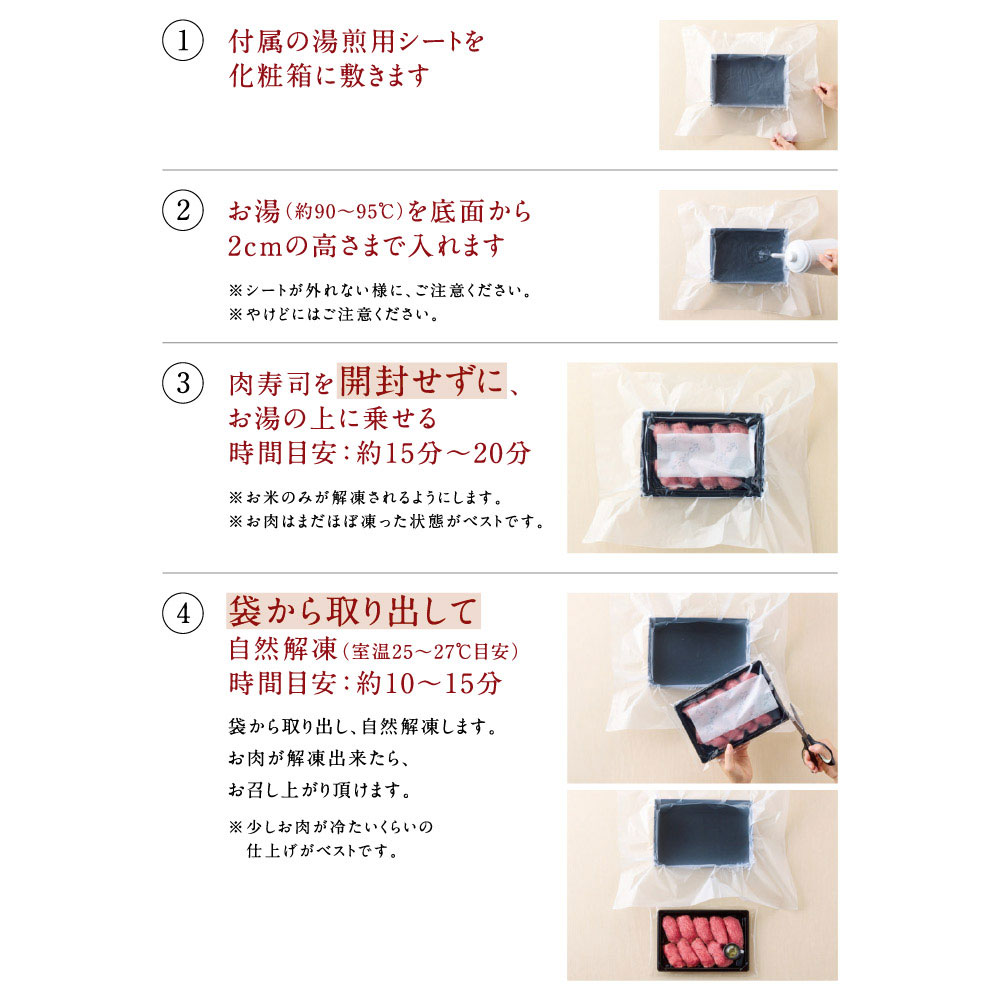 1 付属の湯煎用シートを化粧箱に敷きます

2 お湯（約90～95℃）を底面から2cmの高さまで入れます

※シートが外れない様に、ご注意ください。
※やけどにはご注意ください。

3 肉寿司を開封せずに、お湯の上に乗せる
時間目安：約15分～20分

※お米のみが解凍されるようにします。
※お肉はまだほぼ凍った状態がベストです。

4 袋から取り出して
自然解凍（室温25～27℃目安）
時間目安：約10～15分

袋から取り出し、自然解凍します。
お肉が解凍出来たら、
お召し上がり頂けます。

※少しお肉が冷たいくらいの仕上げがベストです。