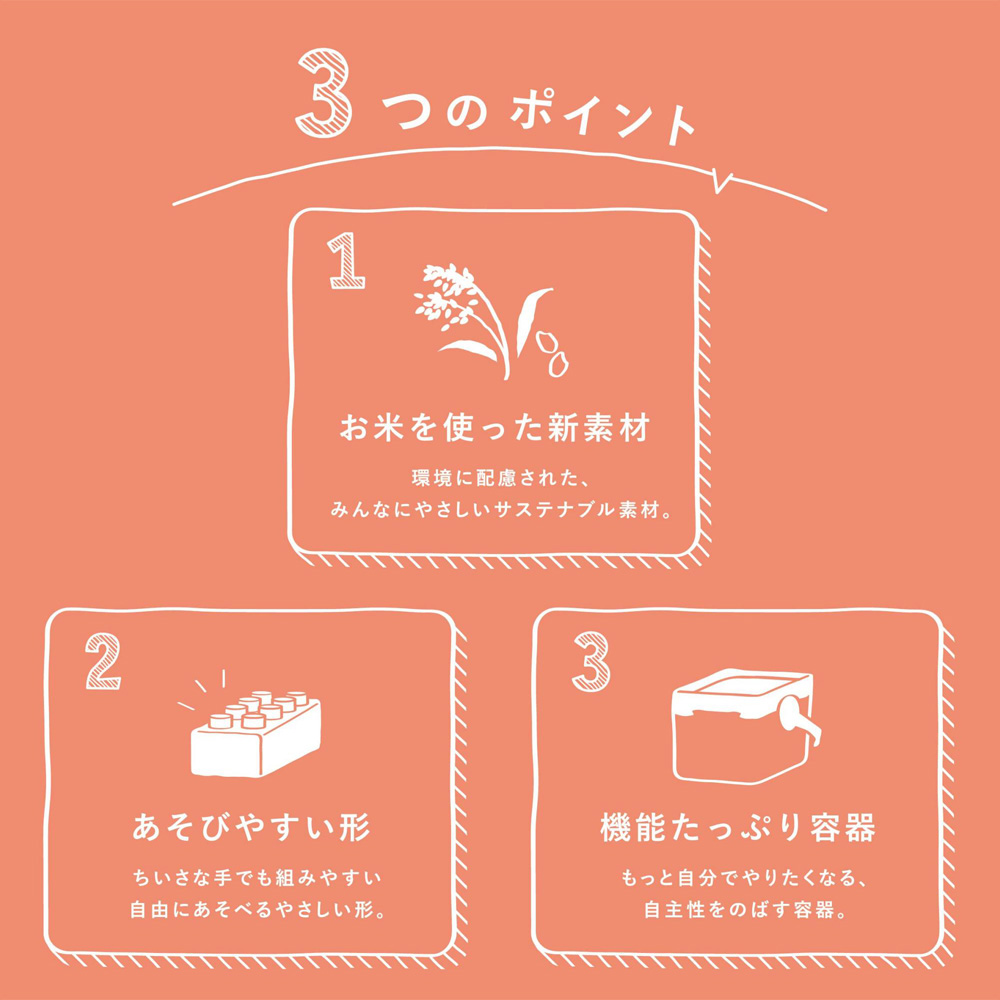 3つのポイント

1

お米を使った新素材

環境に配慮された、
みんなにやさしいサステナブル素材。

2

あそびやすい形

ちいさな手でも組みやすい
自由にあそべるやさしい形。

3

機能たっぷり容器

もっと自分でやりたくなる、
自主性をのばす容器。