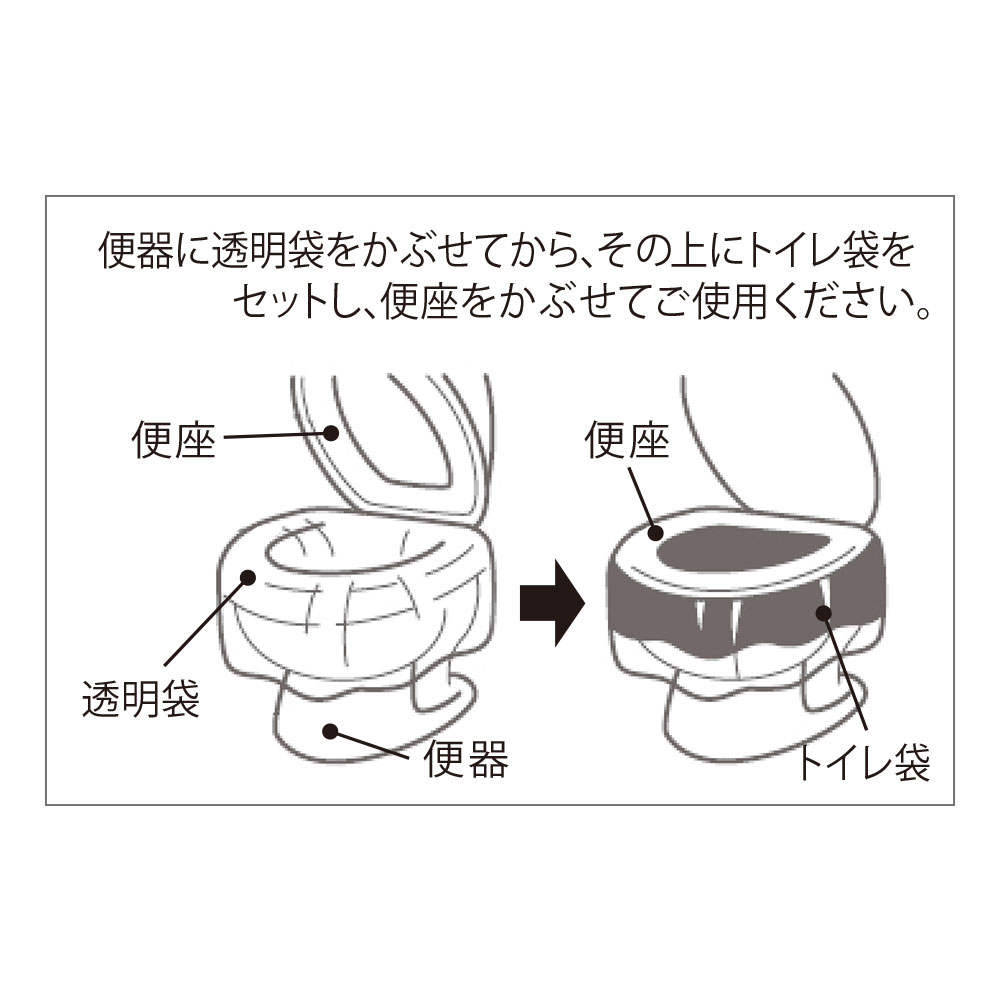 便器に透明袋をかぶせてから、その上にトイレ袋をセットし、便座をかぶせてご使用ください。

便座

透明袋

便器

便座

トイレ袋