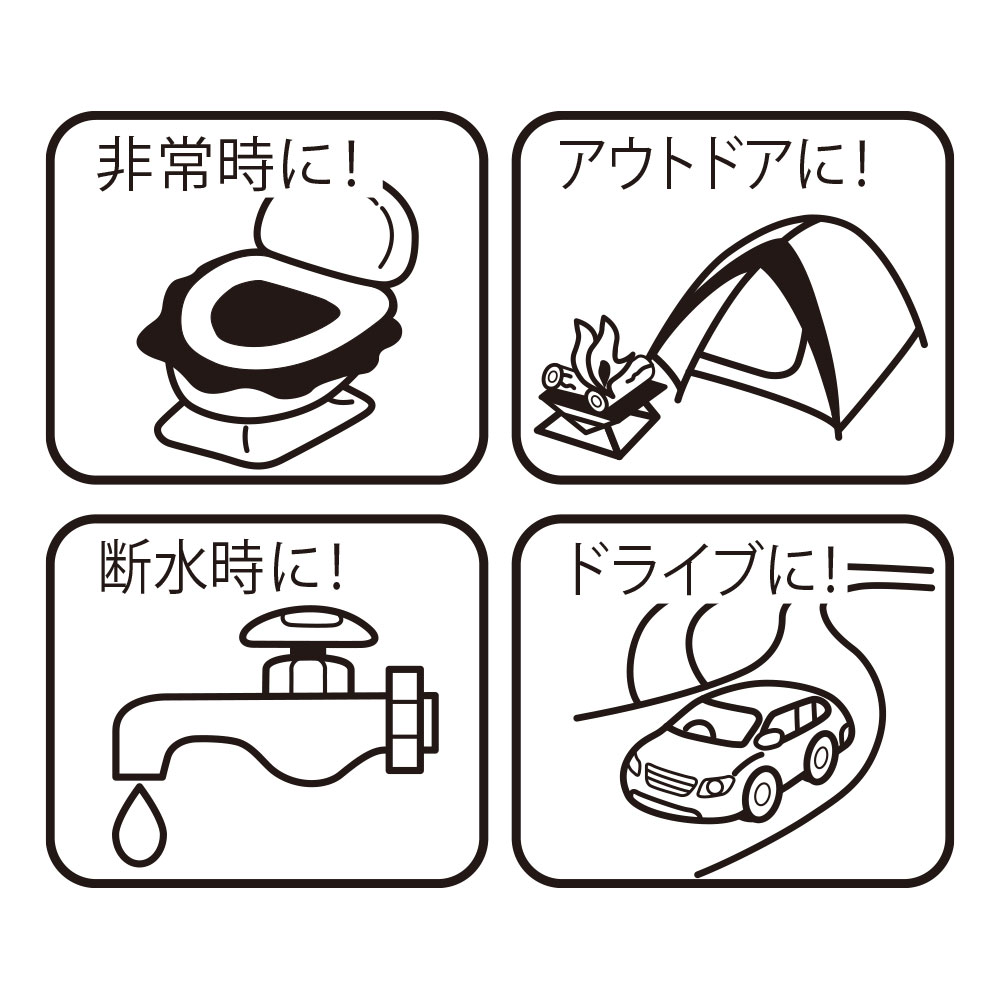 非常時に！

アウトドアに！

断水時に！

ドライブに！