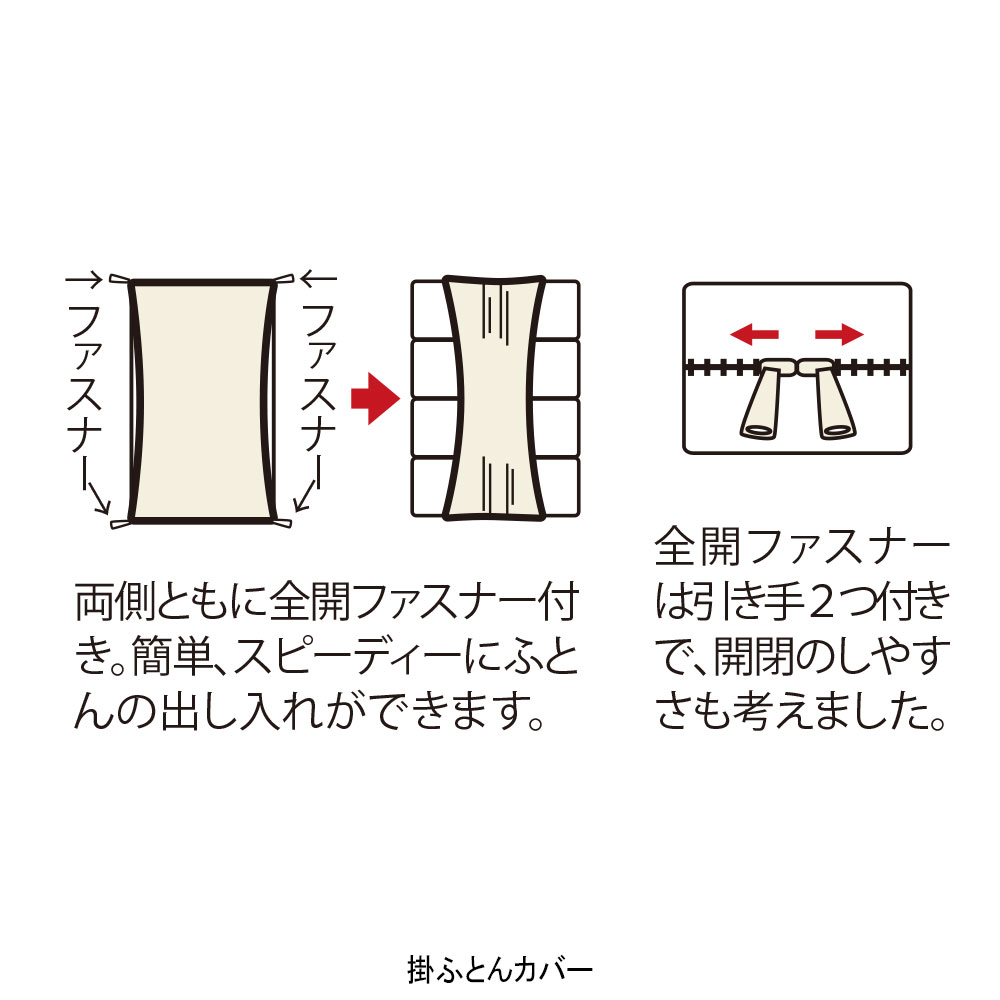 ファスナー

ファスナー

両側ともに全開ファスナー付き。簡単、スピーディーにふとんの出し入れができます。

全開ファスナーは引き手2つ付きで、開閉のしやすさも考えました。

掛ふとんカバー