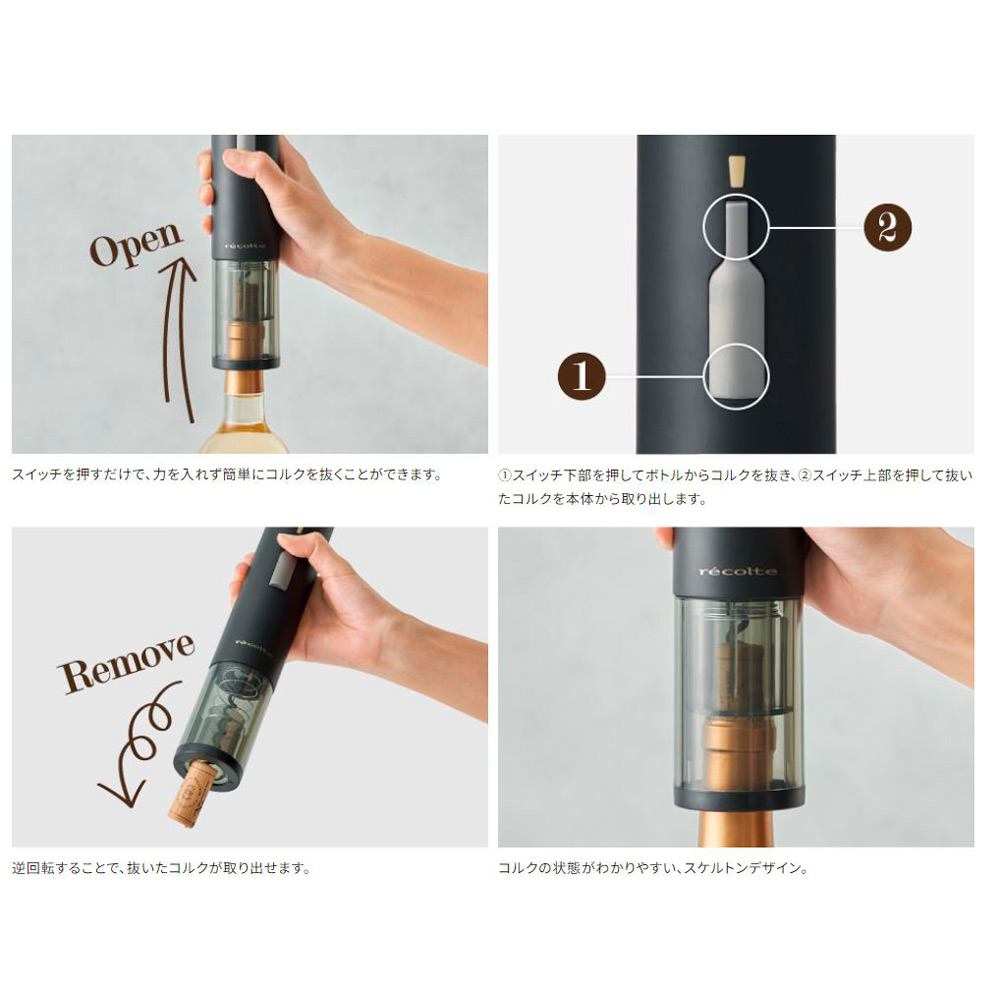 Open

récolte

スイッチを押すだけで、力を入れず簡単にコルクを抜くことができます。

2

1

①スイッチ下部を押してボトルからコルクを抜き、②スイッチ上部を押して抜いたコルクを本体から取り出します。

Remove

récolte

逆回転することで、抜いたコルクが取り出せます。

récolte

コルクの状態がわかりやすい、スケルトンデザイン。