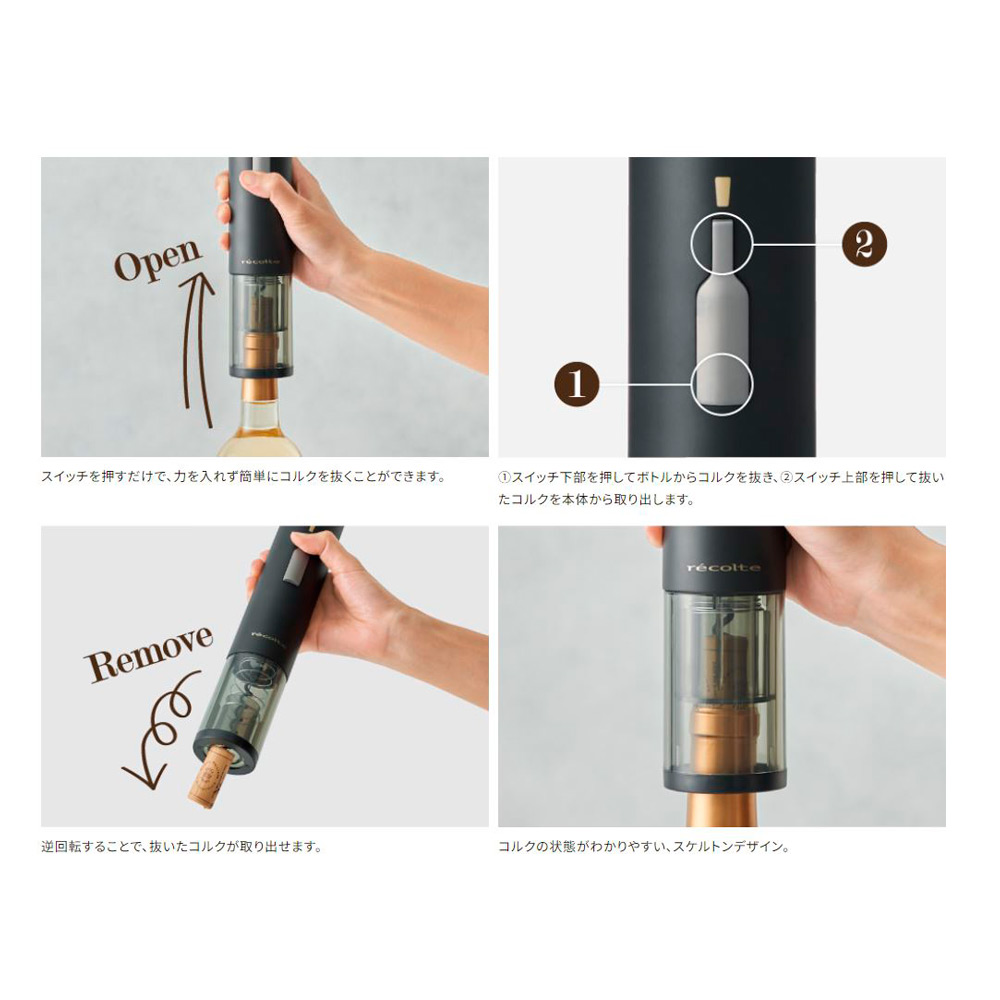 Open

récolte

スイッチを押すだけで、力を入れず簡単にコルクを抜くことができます。

2

1

①スイッチ下部を押してボトルからコルクを抜き、②スイッチ上部を押して抜いたコルクを本体から取り出します。

Remove

récolte

逆回転することで、抜いたコルクが取り出せます。

récolte

コルクの状態がわかりやすい、スケルトンデザイン。