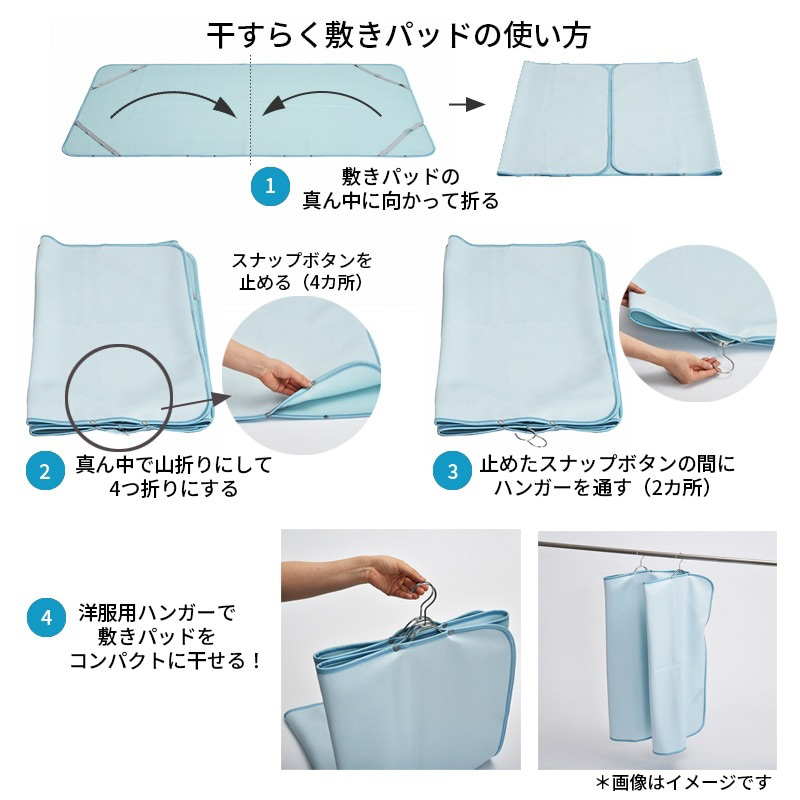 干すらく敷きパッドの使い方

1 敷きパッドの真ん中に向かって折る

スナップボタンを止める（4カ所）

2 真ん中で山折りにして4つ折りにする

3 止めたスナップボタンの間にハンガーを通す（2カ所）

4 洋服用ハンガーで敷きパッドをコンパクトに干せる！

＊画像はイメージです