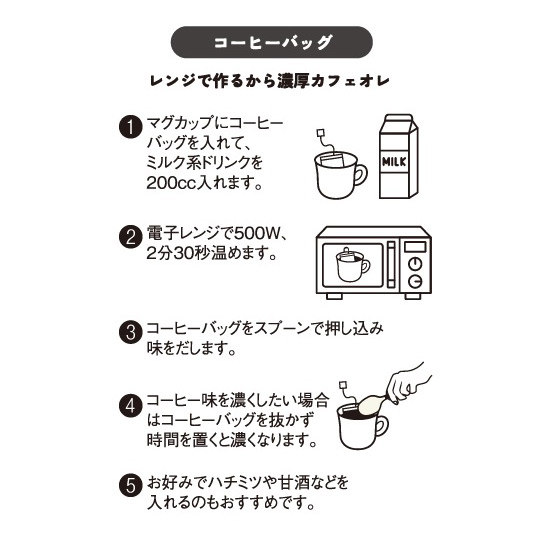 コーヒーバッグ

レンジで作るから濃厚カフェオレ

1 マグカップにコーヒーバッグを入れて、ミルク系ドリンクを200cc入れます。

MILK

2 電子レンジで500W、2分30秒温めます。

3 コーヒーバッグをスプーンで押し込み味をだします。

4 コーヒー味を濃くしたい場合はコーヒーバッグを抜かず時間を置くと濃くなります。

5 お好みでハチミツや甘酒などを入れるのもおすすめです。