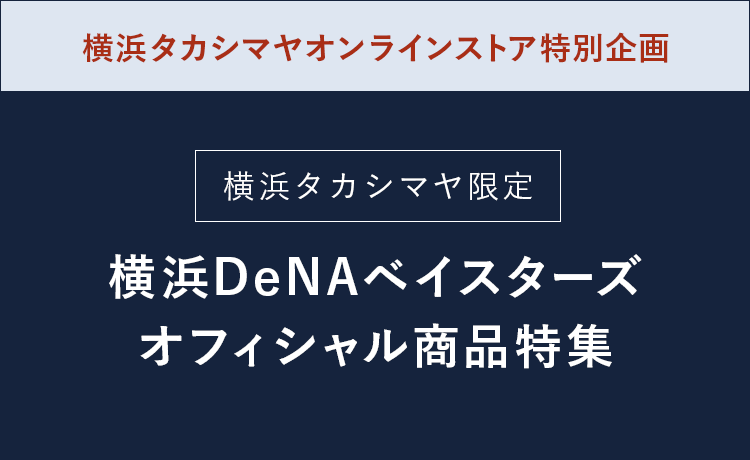 横浜タカシマヤオンラインストア特別企画

横浜タカシマヤ限定

横浜DeNAベイスターズ
オフィシャル商品特集