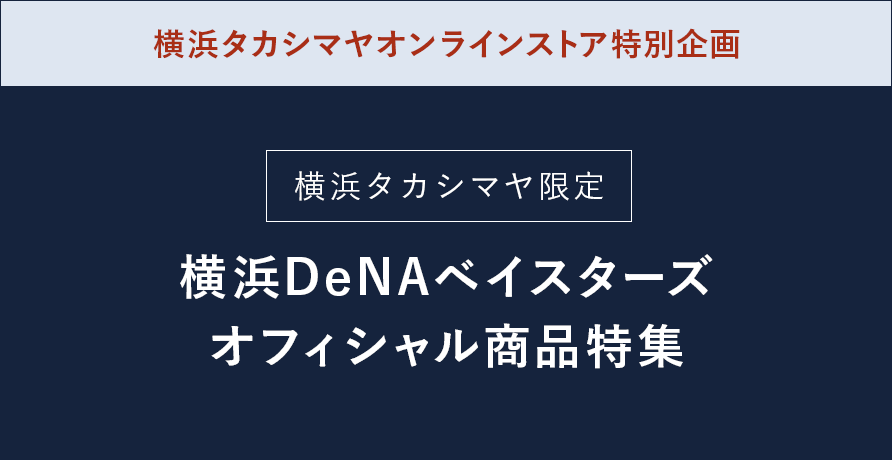 横浜タカシマヤオンラインストア特別企画

横浜タカシマヤ限定

横浜DeNAベイスターズ
オフィシャル商品特集