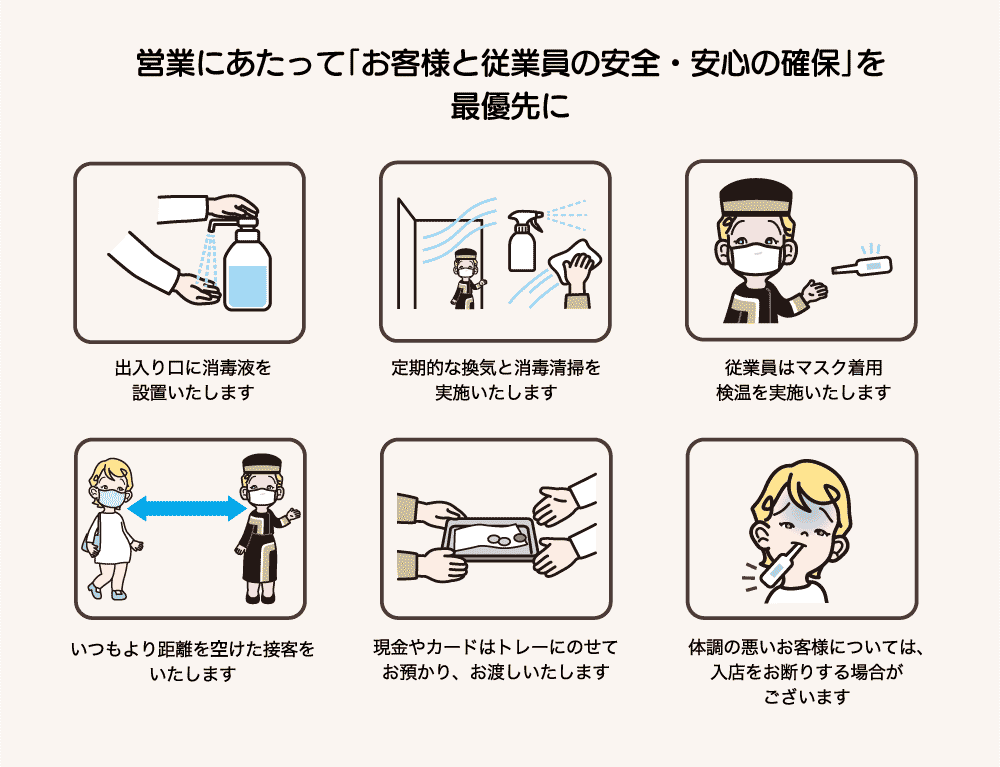 営業にあたって「お客様と従業員の安全・安心の確保」を最優先に

出入り口に消毒液を設置いたします

定期的な換気と消毒清掃を実施いたします

従業員はマスク着用検温を実施いたします

いつもより距離を空けた接客をいたします

現金やカードはトレーにのせてお預かり、お渡しいたします

体調の悪いお客様については、入店をお断りする場合がございます