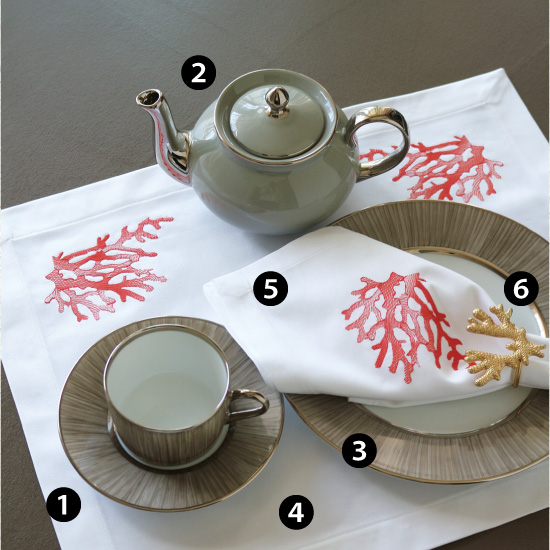 2
5
6
3
1
4