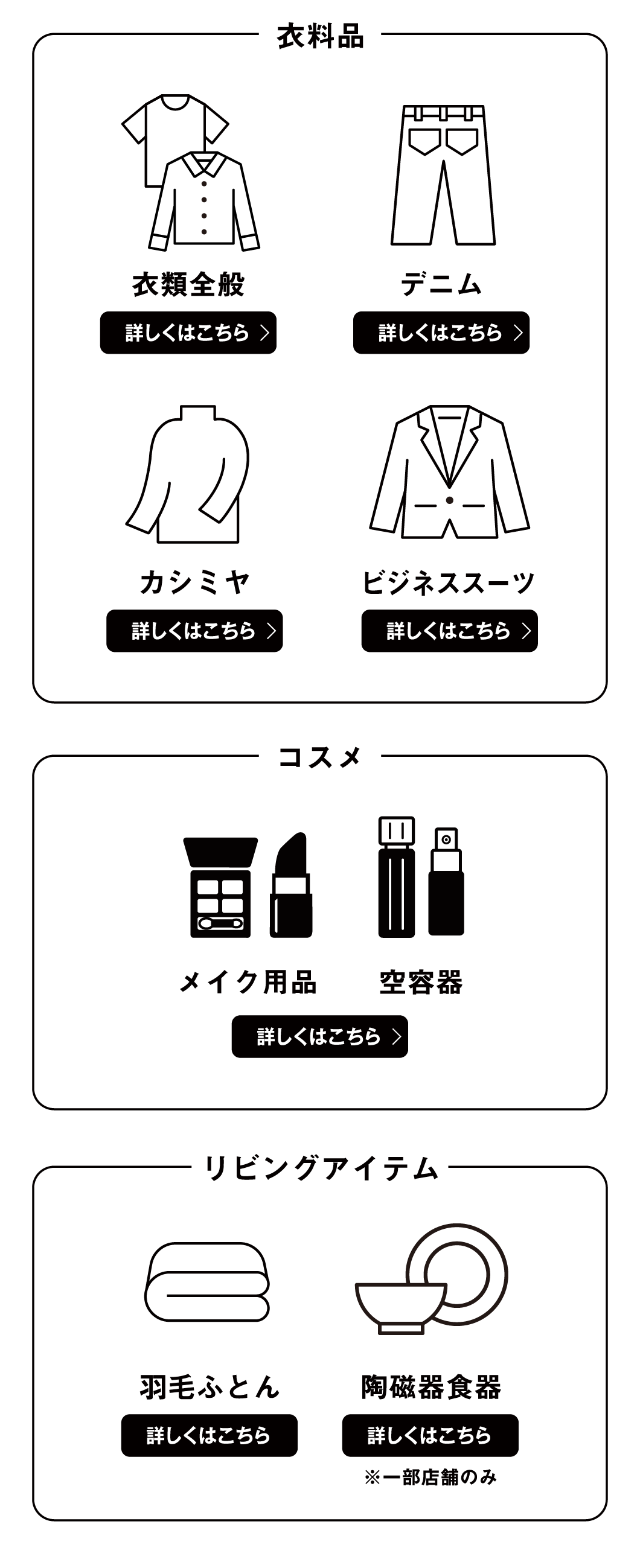 衣料品

衣類全般
詳しくはこちら

デニム
詳しくはこちら

カシミヤ
詳しくはこちら

ビジネススーツ
詳しくはこちら

コスメ

メイク用品

空容器

詳しくはこちら

リビングアイテム

羽毛ふとん
詳しくはこちら

陶磁器食器
詳しくはこちら
※一部店舗のみ