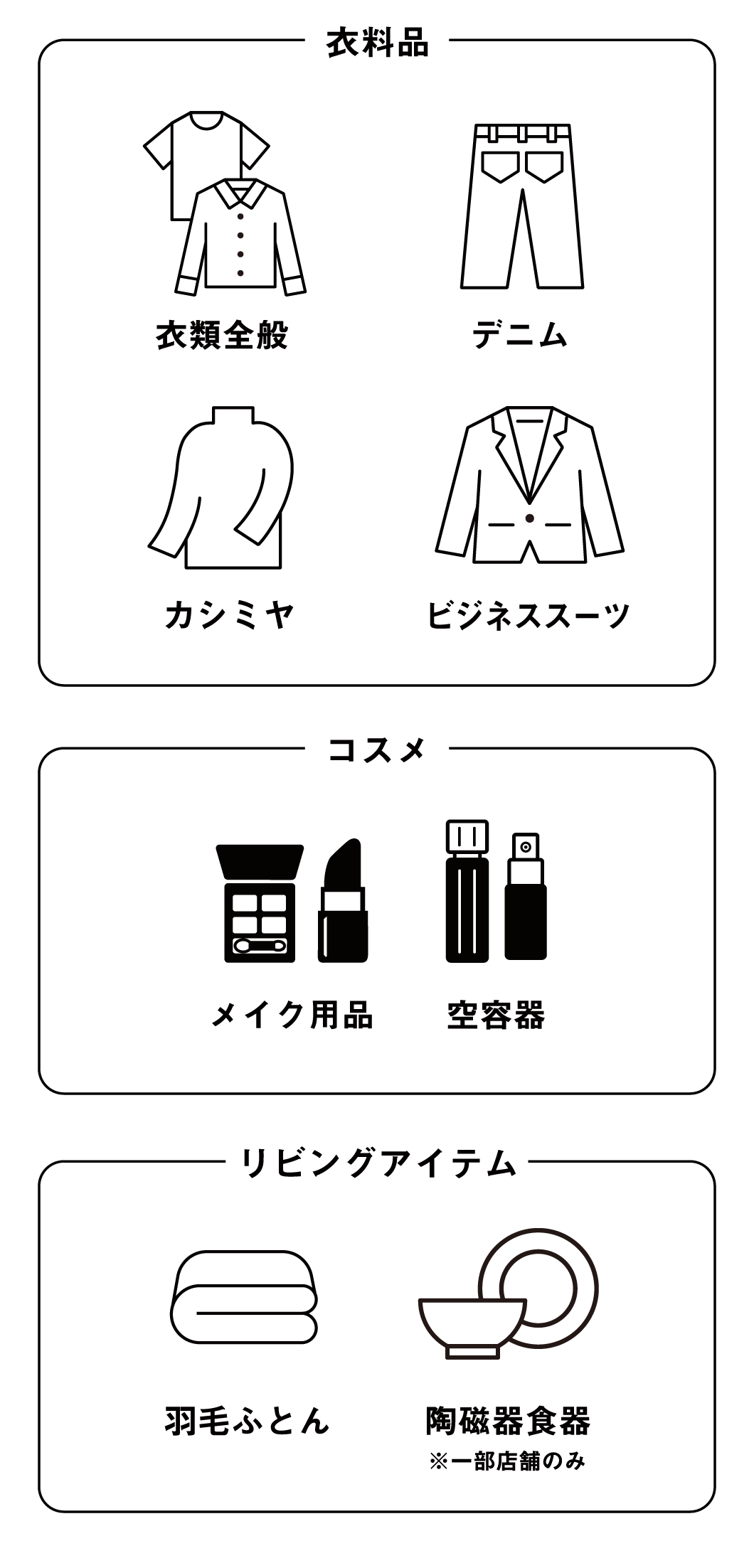 衣料品

衣類全般

デニム

カシミヤ

ビジネススーツ

コスメ

メイク用品

空容器

リビングアイテム

羽毛ふとん

陶磁器食器
※一部店舗のみ