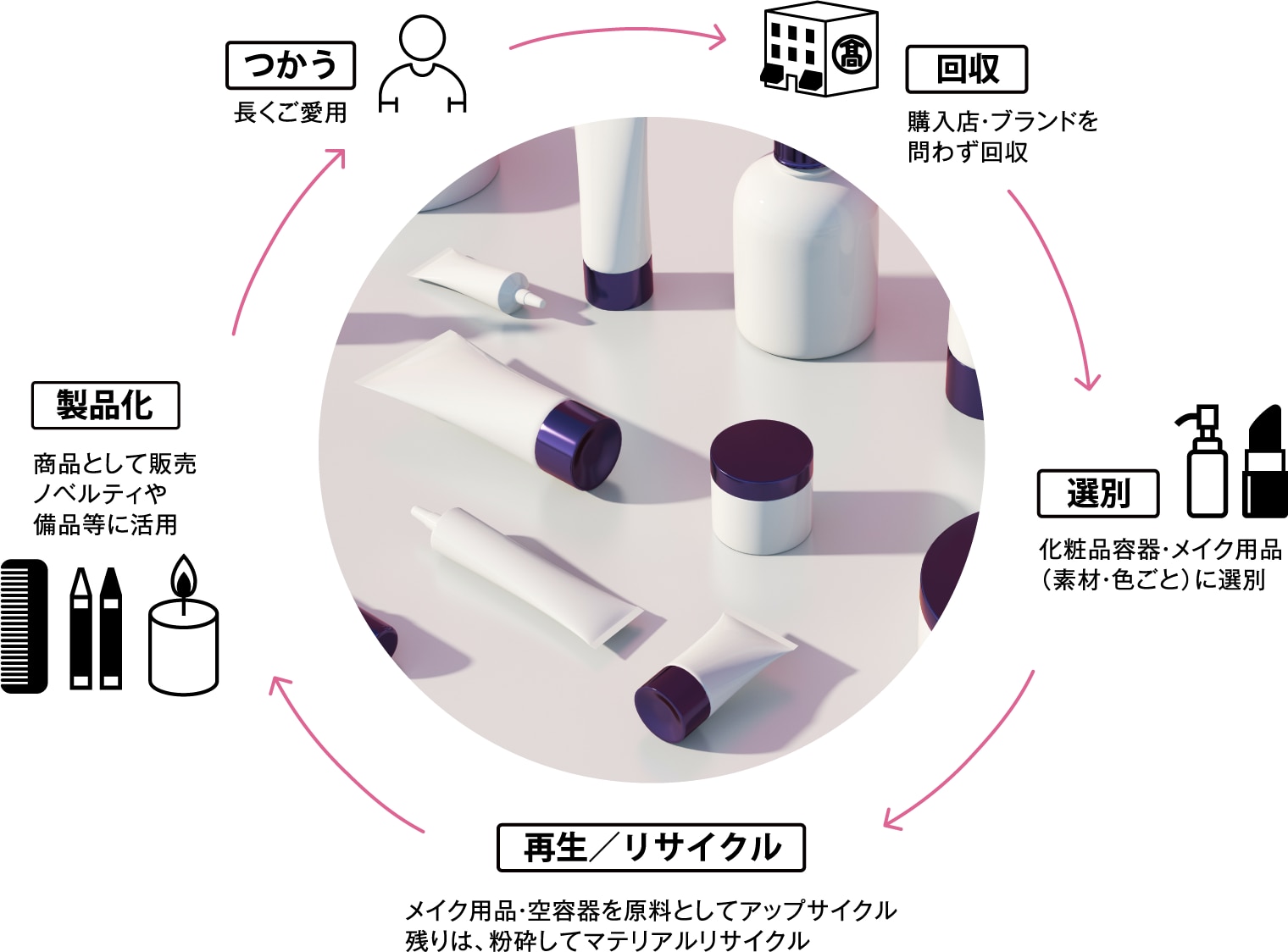 つかう
長くご愛用

髙

回収
購入店・ブランドを問わず回収

選別
化粧品容器・メイク用品（素材・色ごと）に選別

再生／リサイクル
メイク用品・空容器を原料としてアップサイクル
残りは、粉砕してマテリアルリサイクル

製品化
商品として販売
ノベルティや
備品等に活用